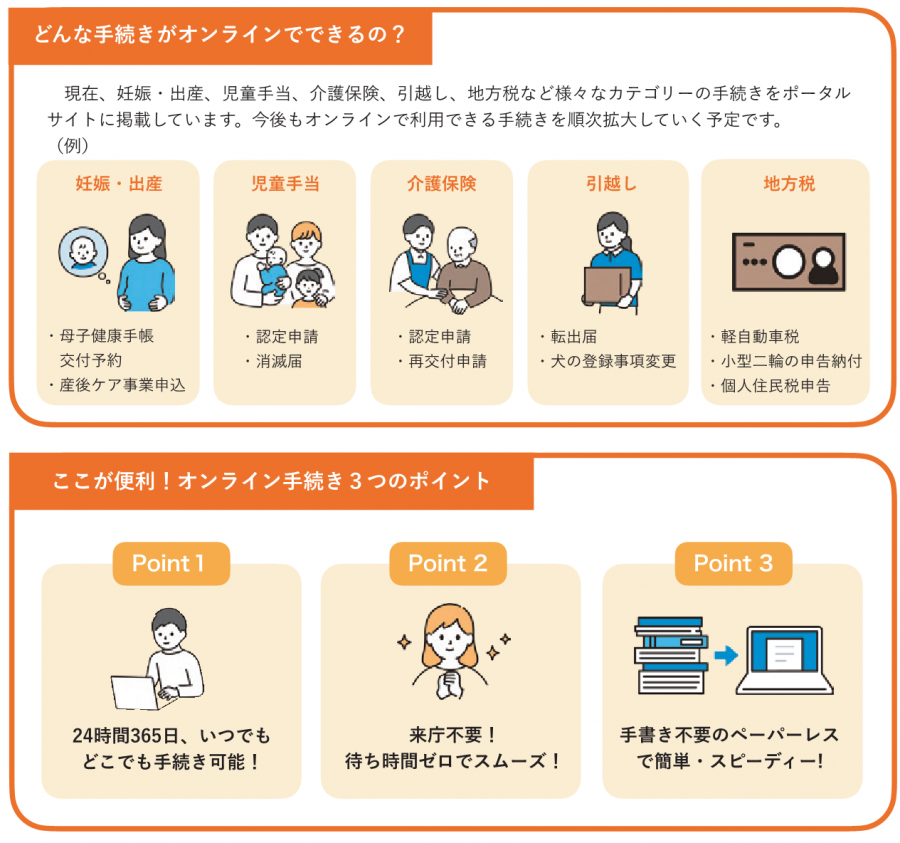 どんな手続きがオンラインでできるの？

現在、妊娠・出産、児童手当、介護保険、引越し、地方税など様々なカテゴリーの手続きをポータルサイトに掲載しています。今後もオンラインで利用できる手続きを順次拡大していく予定です。
（例）

妊娠・出産
・母子健康手帳交付予約
・産後ケア事業申込

児童手当
・認定申請
・消滅届

介護保険
・認定申請
・再交付申請

引越し
・転出届
・犬の登録事項変更

地方税
・軽自動車税
・小型二輪の申告納付
・個人住民税申告

ここが便利！オンライン手続き３つのポイント

Point 1
24時間365日、いつでもどこでも手続き可能！

Point 2
来庁不要！
待ち時間ゼロでスムーズ！

Point 3
手書き不要のペーパーレスで簡単・スピーディー！